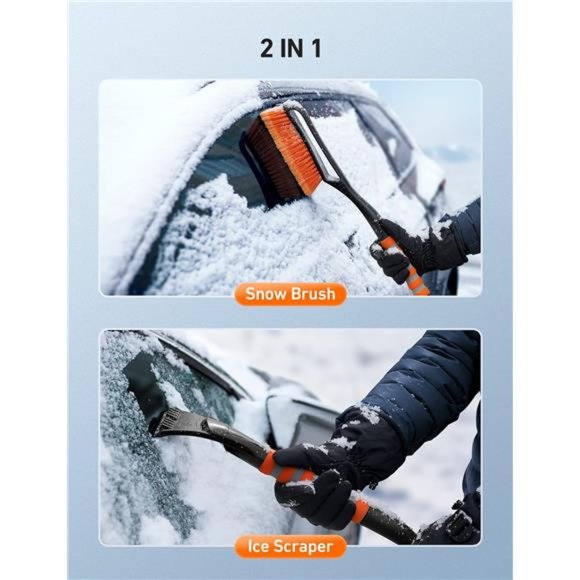 2 IN 1

Snow Brush

Ice Scraper